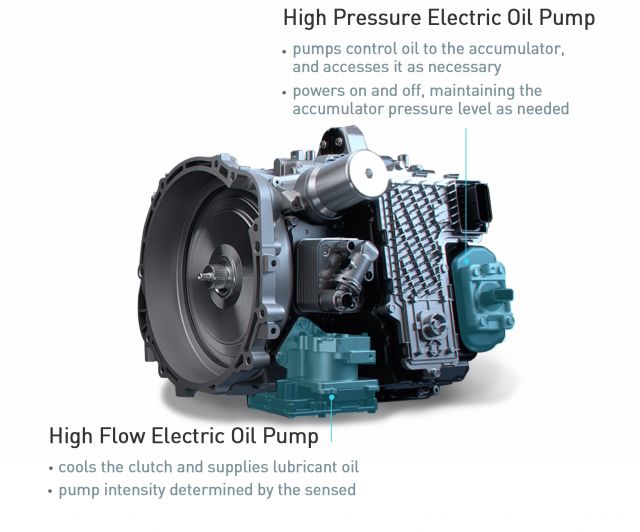 High Pressure Electric Oil Pump

• pumps control oil to the accumulator, and accesses it as necessary
• powers on and off, maintaining the accumulator pressure level as needed

High Flow Electric Oil Pump

• cools the clutch and supplies lubricant oil
• pump intensity determined by the sensed