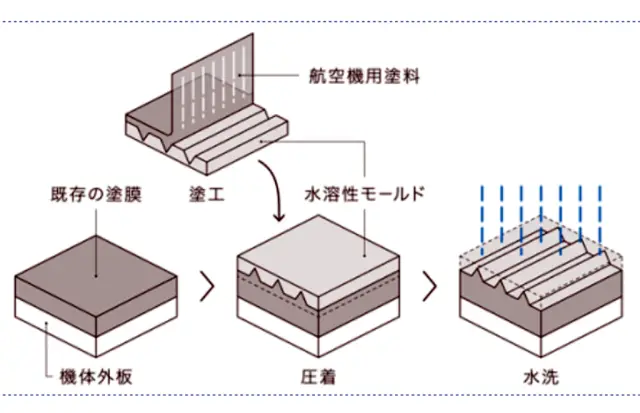 航空機用塗料

既存の塗膜

塗工

水溶性モールド

機体外板

圧着

水洗