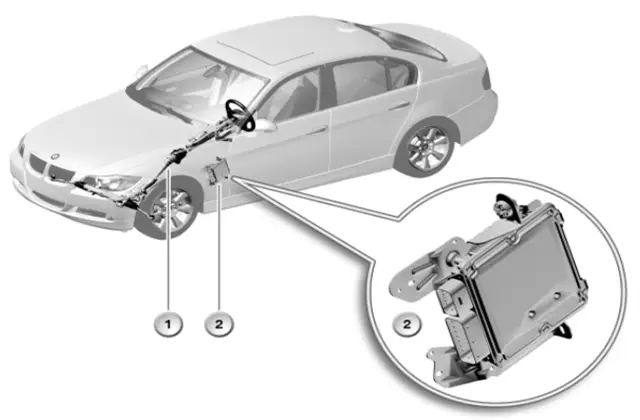 1
2
2